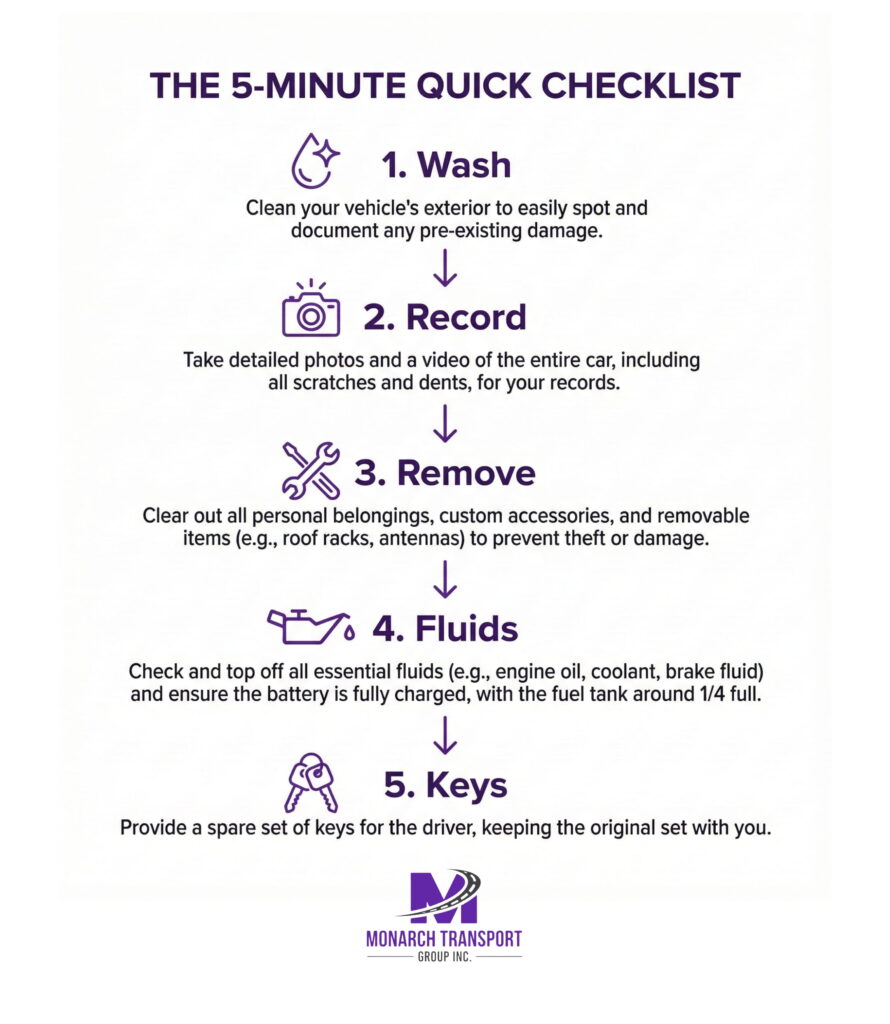 THE 5-MINUTE QUICK CHECKLIST

1. Wash

Clean your vehicle's exterior to easily spot and document any pre-existing damage.

2. Record

Take detailed photos and a video of the entire car, including all scratches and dents, for your records.

3. Remove

Clear out all personal belongings, custom accessories, and removable items (e.g., roof racks, antennas) to prevent theft or damage.

4. Fluids

Check and top off all essential fluids (e.g., engine oil, coolant, brake fluid) and ensure the battery is fully charged, with the fuel tank around 1/4 full.

5. Keys

Provide a spare set of keys for the driver, keeping the original set with you.

M

MONARCH TRANSPORT
GROUP INC.