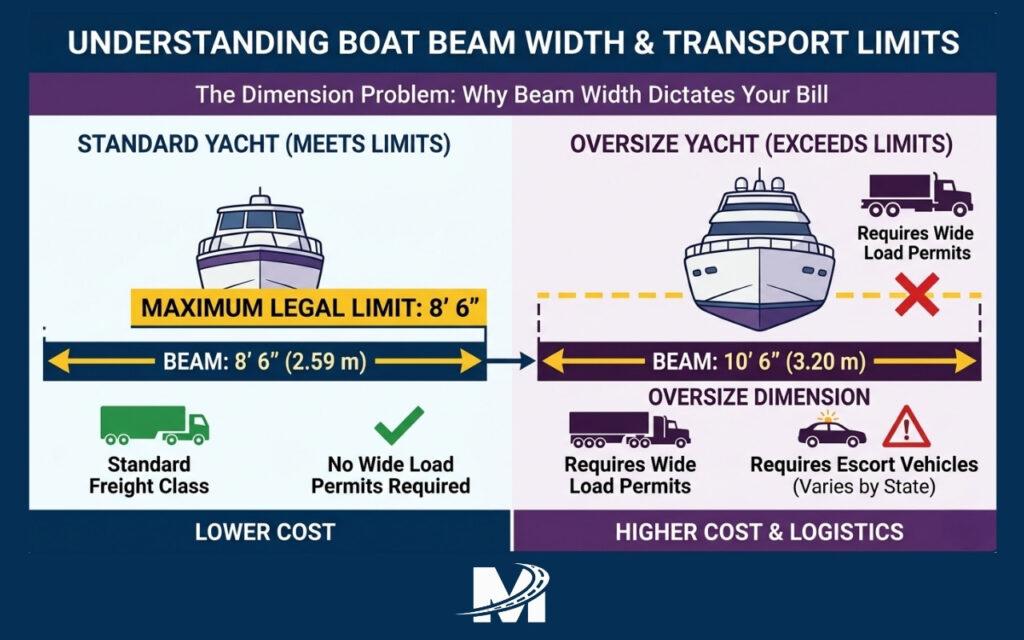 UNDERSTANDING BOAT BEAM WIDTH & TRANSPORT LIMITS

The Dimension Problem: Why Beam Width Dictates Your Bill

STANDARD YACHT (MEETS LIMITS)

MAXIMUM LEGAL LIMIT: 8' 6"

BEAM: 8' 6" (2.59 m)

Standard Freight Class

No Wide Load Permits Required

LOWER COST

OVERSIZE YACHT (EXCEEDS LIMITS)

Requires Wide Load Permits

BEAM: 10' 6" (3.20 m)

OVERSIZE DIMENSION

Requires Wide Load Permits

Requires Escort Vehicles (Varies by State)

HIGHER COST & LOGISTICS

M